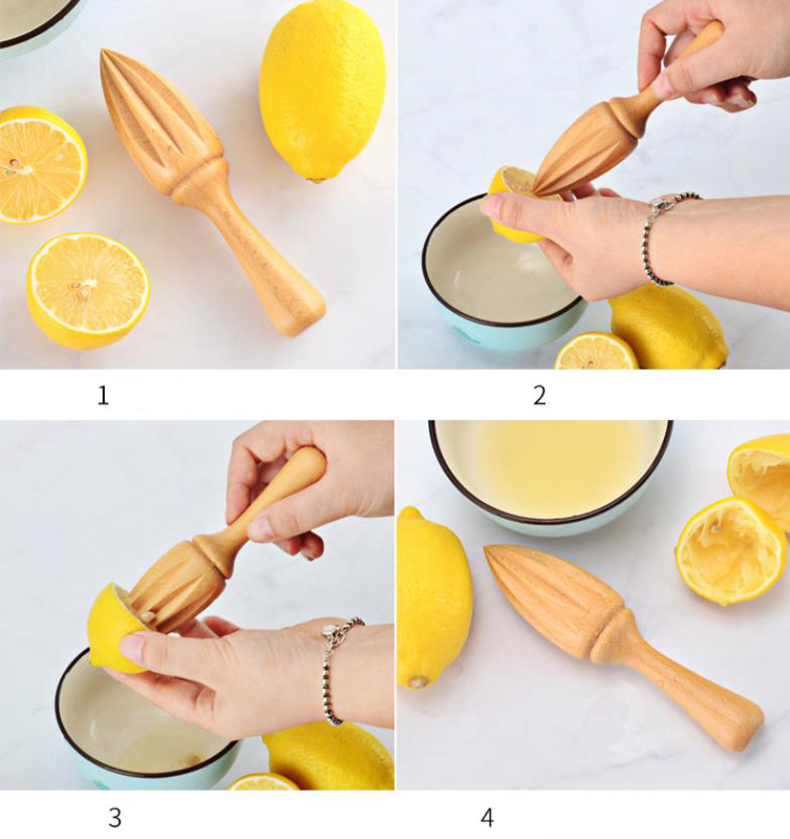 1

2

3

4